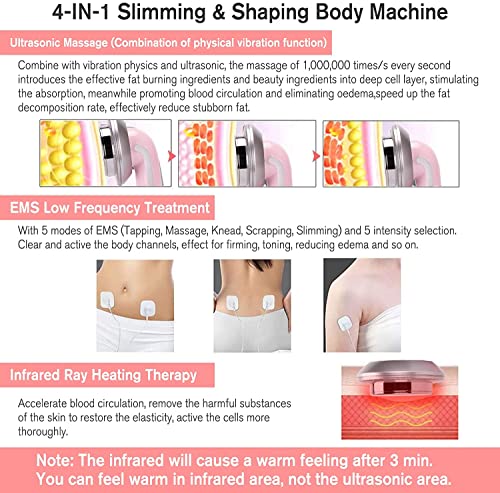 4-IN-1 Slimming & Shaping Body Machine

Ultrasonic Massage (Combination of physical vibration function)

Combine with vibration physics and ultrasonic, the massage of 1,000,000 times/s every second introduces the effective fat burning ingredients and beauty ingredients into deep cell layer, stimulating the absorption, meanwhile promoting blood circulation and eliminating oedema,speed up the fat decomposition rate, effectively reduce stubborn fat.

EMS Low Frequency Treatment

With 5 modes of EMS (Tapping, Massage, Knead, Scrapping, Slimming) and 5 intensity selection. Clear and active the body channels, effect for firming, toning, reducing edema and so on.

Infrared Ray Heating Therapy

Accelerate blood circulation, remove the harmful substances of the skin to restore the elasticity, active the cells more thoroughly.

Note: The infrared will cause a warm feeling after 3 min. You can feel warm in infrared area, not the ultrasonic area.