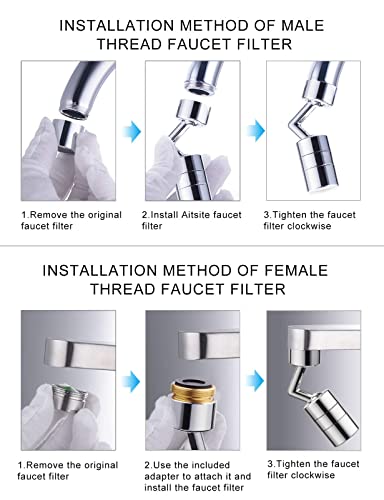 INSTALLATION METHOD OF MALE THREAD FAUCET FILTER

1.Remove the original faucet filter

2.Install Aitsite faucet filter

3.Tighten the faucet filter clockwise

INSTALLATION METHOD OF FEMALE THREAD FAUCET FILTER

1.Remove the original faucet filter

2.Use the included adapter to attach it and install the faucet filter

3.Tighten the faucet filter clockwise