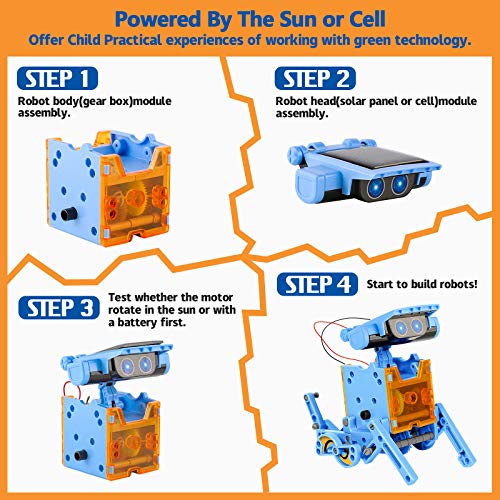 Powered By The Sun or Cell
Offer Child Practical experiences of working with green technology.

STEP 1
Robot body(gear box)module assembly.

STEP 2
Robot head(solar panel or cell)module assembly.

STEP 3
Test whether the motor rotate in the sun or with a battery first.

STEP 4
Start to build robots!