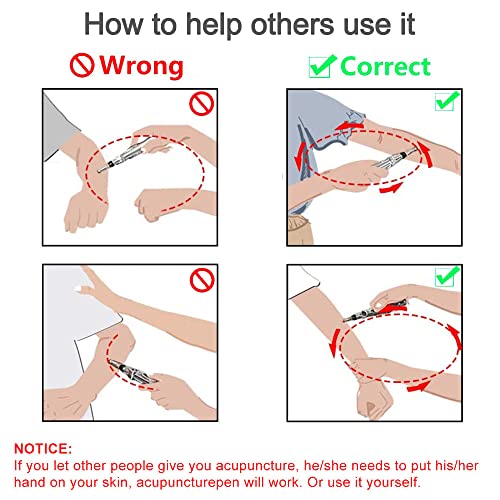 How to help others use it

Wrong

Correct

NOTICE:
If you let other people give you acupuncture, he/she needs to put his/her hand on your skin, acupuncturepen will work. Or use it yourself.