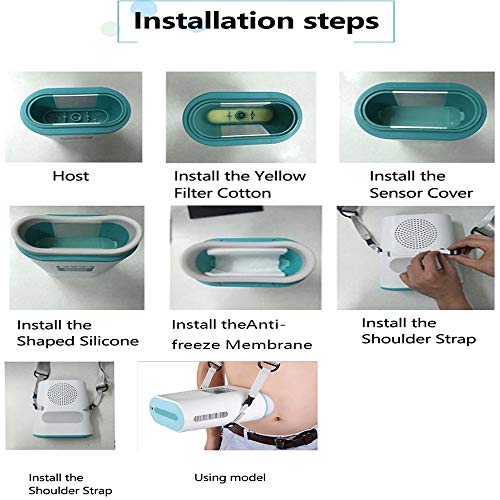 Installation steps

Host

Install the Yellow Filter Cotton

Install the Sensor Cover

Install the Shaped Silicone

Install theAnti-freeze Membrane

Install the Shoulder Strap

Install the Shoulder Strap

Using model