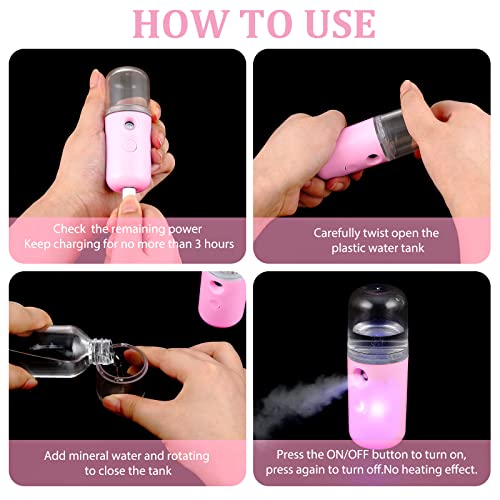 HOW TO USE

Check the remaining power
Keep charging for no more than 3 hours

Carefully twist open the plastic water tank

Add mineral water and rotating to close the tank

Press the ON/OFF button to turn on, press again to turn off.No heating effect.