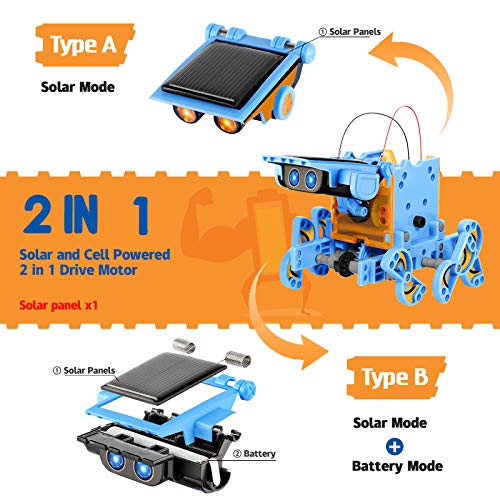 Type A

Solar Mode

① Solar Panels

2 IN 1

Solar and Cell Powered 2 in 1 Drive Motor

Solar panel x1

① Solar Panels

② Battery

Type B

Solar Mode

+

Battery Mode