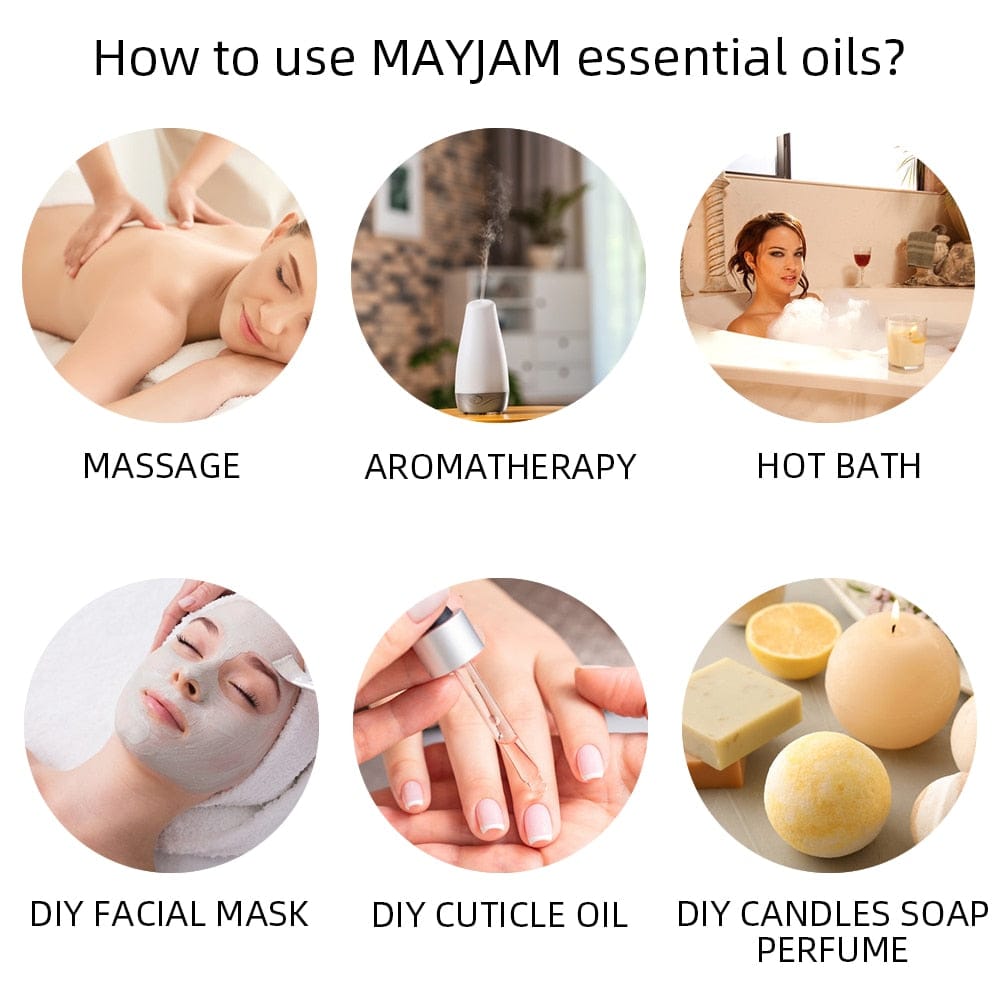 How to use MAYJAM essential oils?

MASSAGE

AROMATHERAPY

HOT BATH

DIY FACIAL MASK

DIY CUTICLE OIL

DIY CANDLES SOAP PERFUME